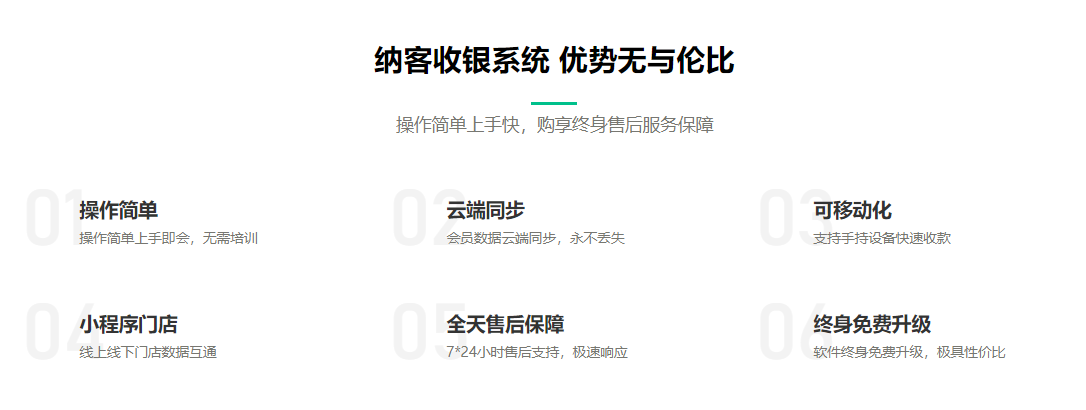 纳客收银系统 优势无与伦比

操作简单上手快，购享终身售后服务保障

01 操作简单
操作简单上手即会，无需培训

02 云端同步
会员数据云端同步，永不丢失

03 可移动化
支持手持设备快速收款

04 小程序门店
线上线下门店数据互通

05 全天售后保障
7*24小时售后支持，极速响应

06 终身免费升级
软件终身免费升级，极具性价比